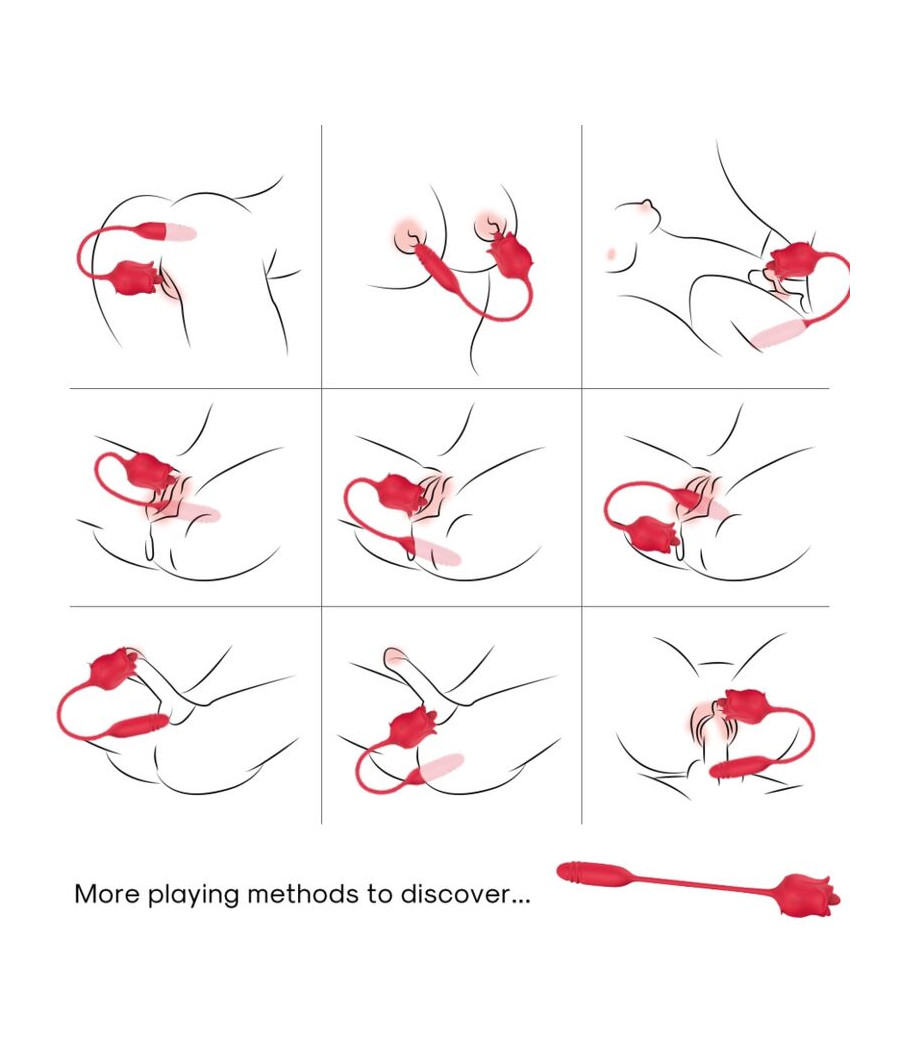 More playing methods to discover...