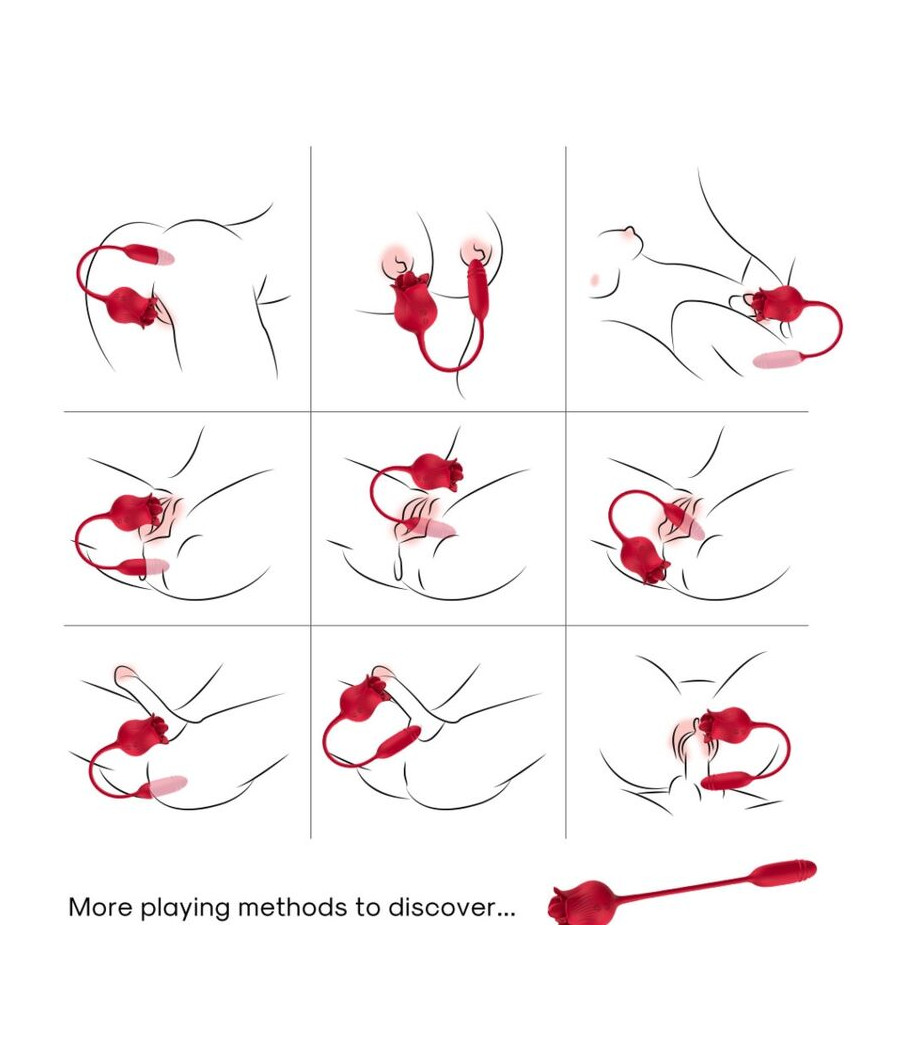 More playing methods to discover...