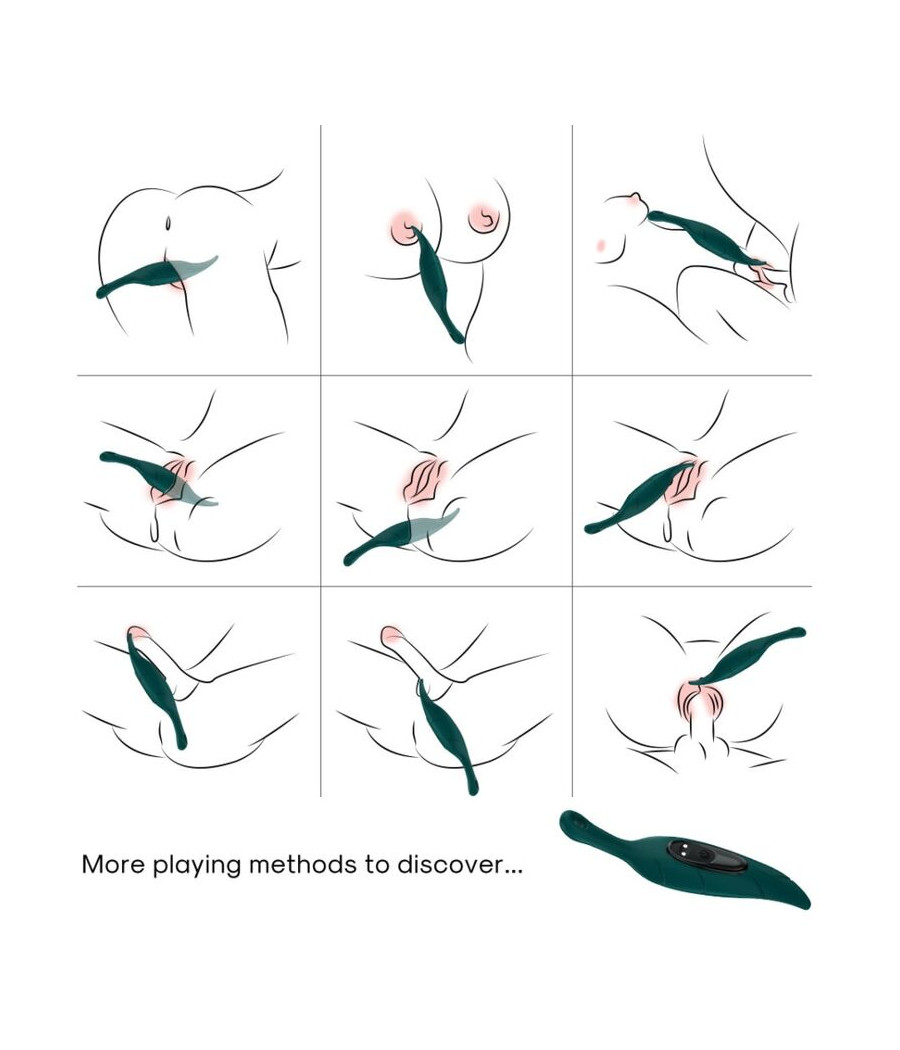 More playing methods to discover...