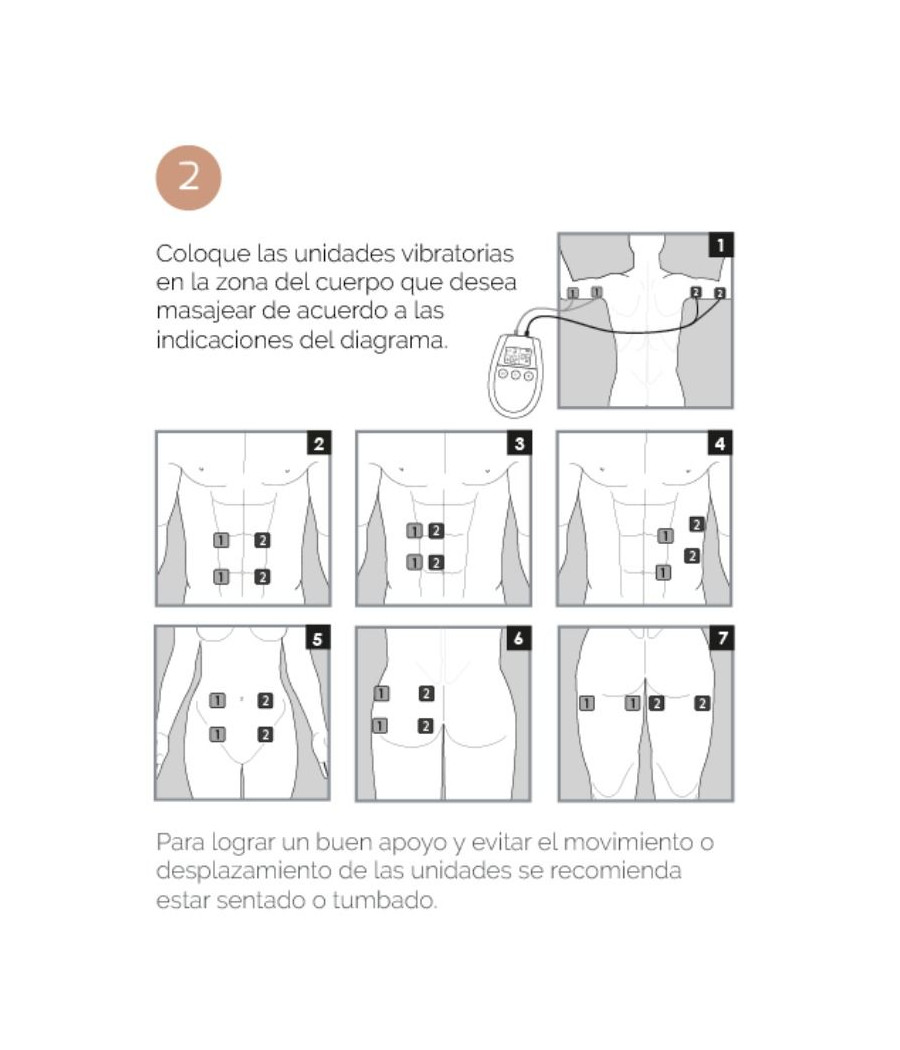 2

Coloque las unidades vibratorias en la zona del cuerpo que desea masajear de acuerdo a las indicaciones del diagrama.

1
1 1 2 2

2
1 2
1 2

3
1 2
1 2

4
2
1
2
1

5
1 2
1 2

6
1 2
1 2

7
1 1 2 2

Para lograr un buen apoyo y evitar el movimiento o desplazamiento de las unidades se recomienda estar sentado o tumbado.