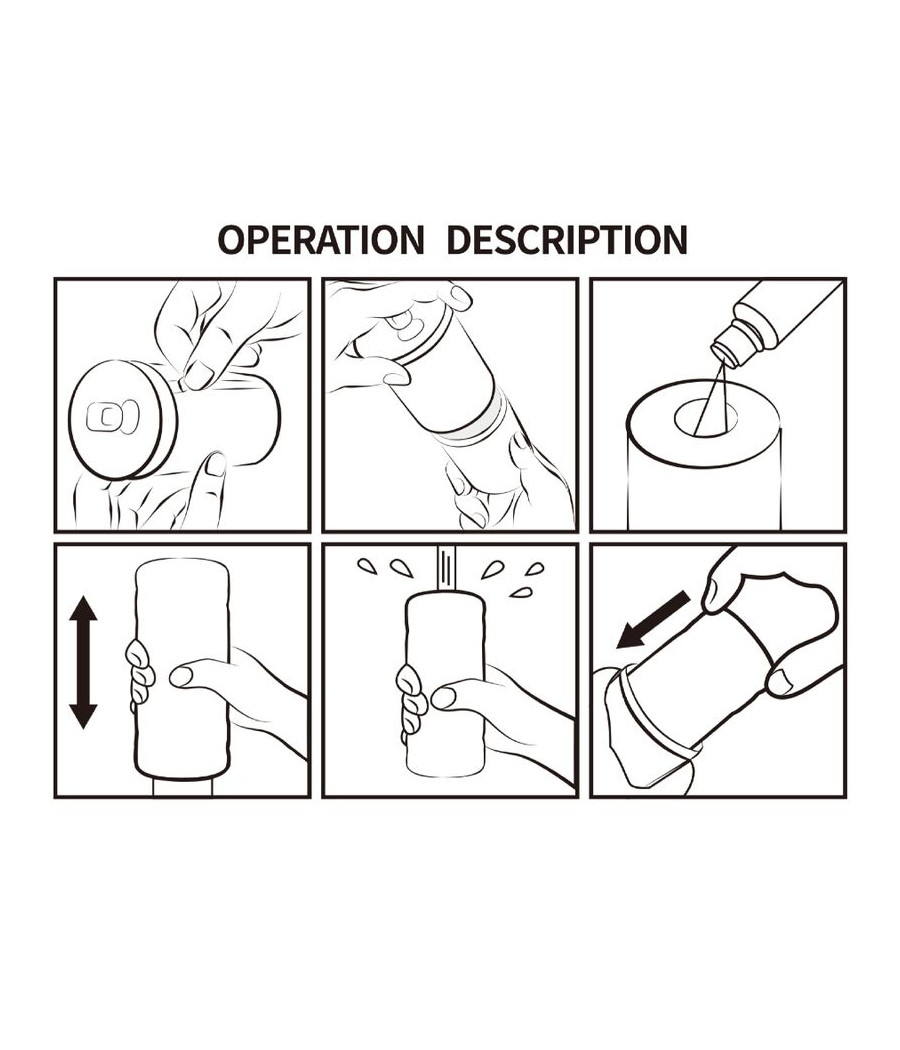 OPERATION DESCRIPTION