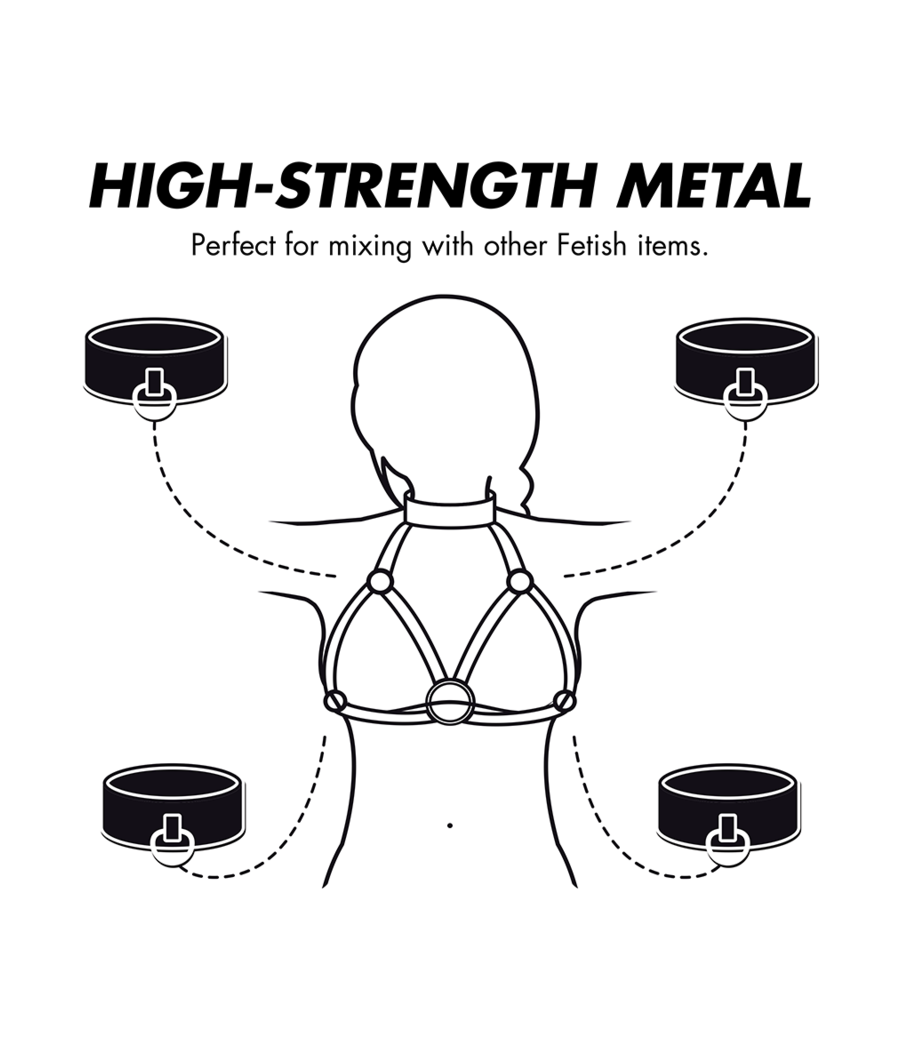 HIGH-STRENGTH METAL

Perfect for mixing with other Fetish items.