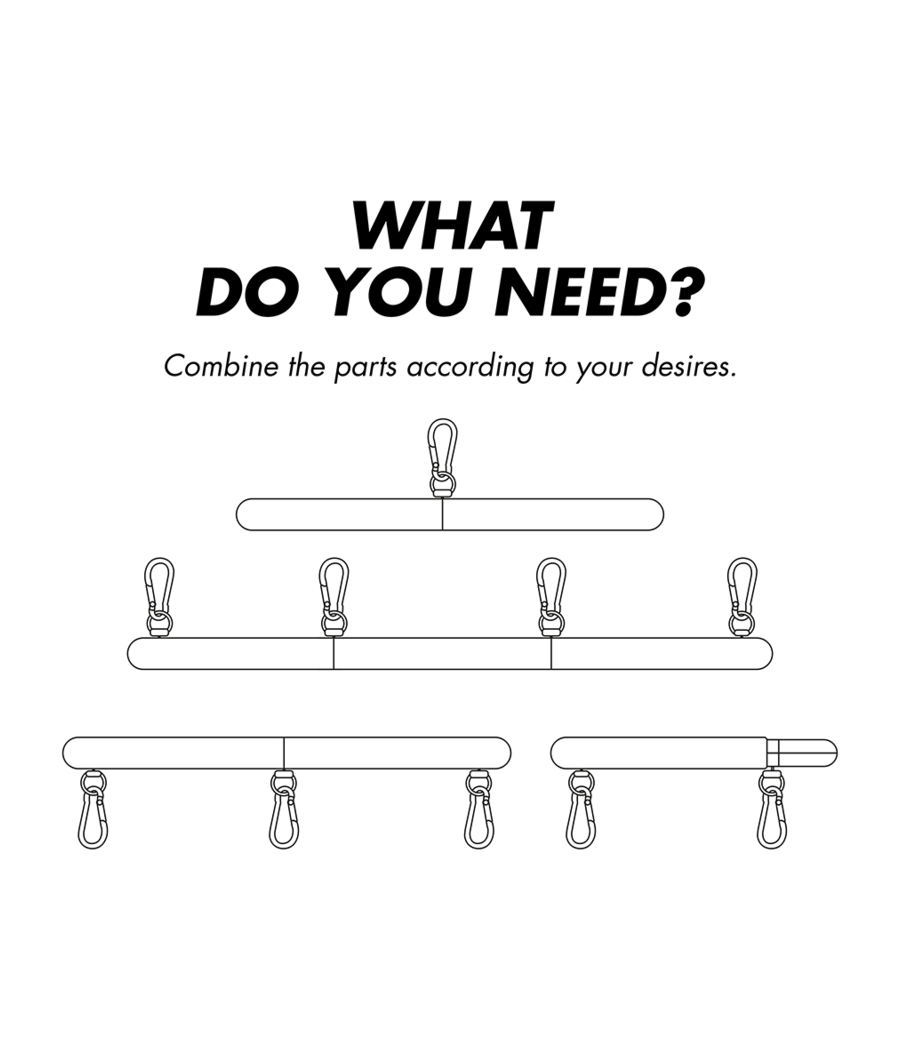 WHAT
DO YOU NEED?

Combine the parts according to your desires.