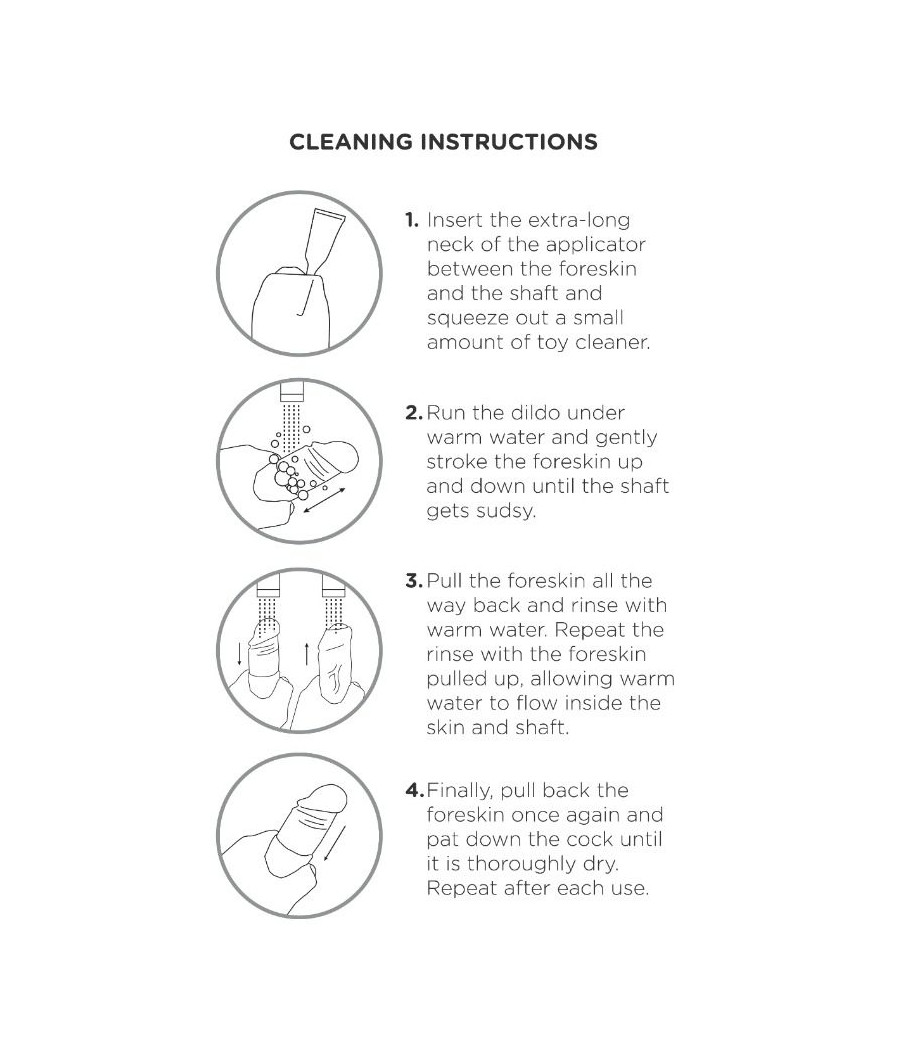 CLEANING INSTRUCTIONS

1. Insert the extra-long neck of the applicator between the foreskin and the shaft and squeeze out a small amount of toy cleaner.

2. Run the dildo under warm water and gently stroke the foreskin up and down until the shaft gets sudsy.

3. Pull the foreskin all the way back and rinse with warm water. Repeat the rinse with the foreskin pulled up, allowing warm water to flow inside the skin and shaft.

4. Finally, pull back the foreskin once again and pat down the cock until it is thoroughly dry. Repeat after each use.